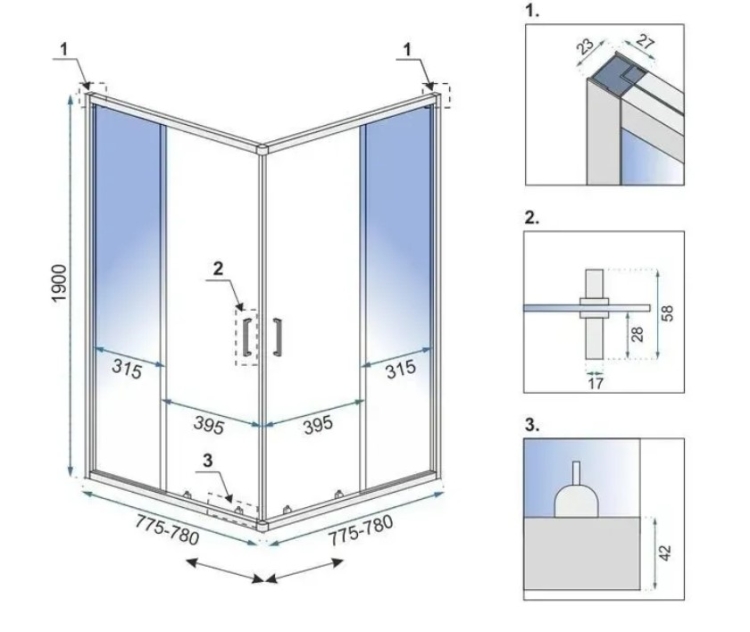 1
1
1900
2
315
315
395
395
3
775-780
775-780
1.
23
27
2.
58
28
17
3.
42